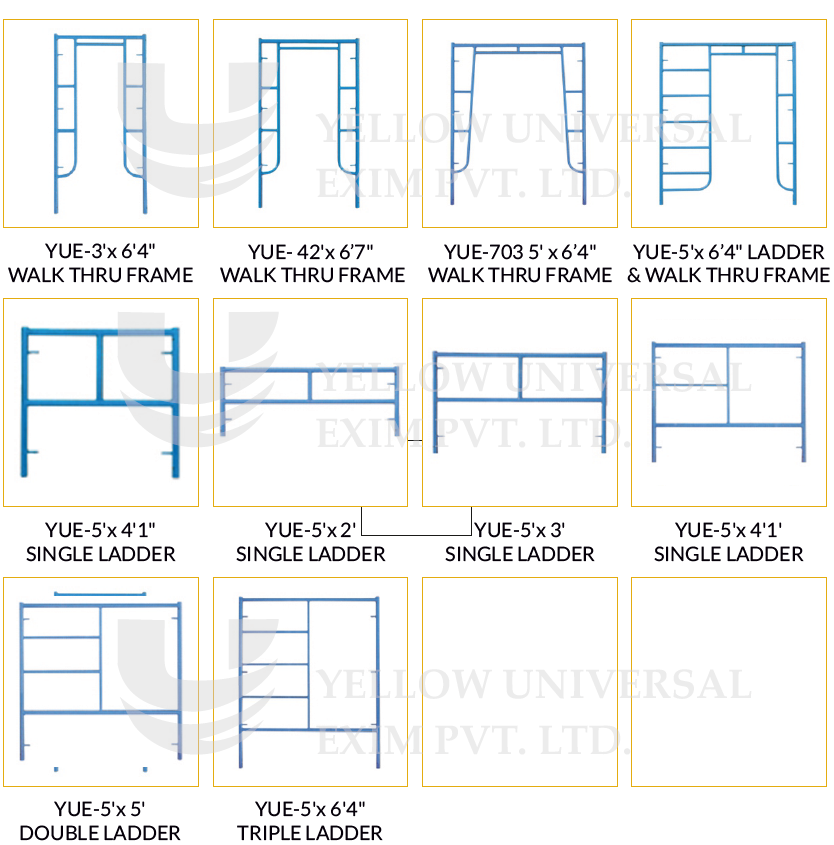 YELLOW UNIVERSAL EXIM PVT. LTD.

YUE-3'x 6'4"
WALK THRU FRAME

YUE- 42'x 6'7"
WALK THRU FRAME

YUE-703 5' x 6'4"
WALK THRU FRAME

YUE-5'x 6'4" LADDER
& WALK THRU FRAME

YELLOW UNIVERSAL EXIM PVT. LTD.

YUE-5'x 4'1"
SINGLE LADDER

YUE-5'x 2'
SINGLE LADDER

YUE-5'x 3'
SINGLE LADDER

YUE-5'x 4'1'
SINGLE LADDER

YELLOW UNIVERSAL EXIM PVT. LTD.

YUE-5'x 5'
DOUBLE LADDER

YUE-5'x 6'4"
TRIPLE LADDER